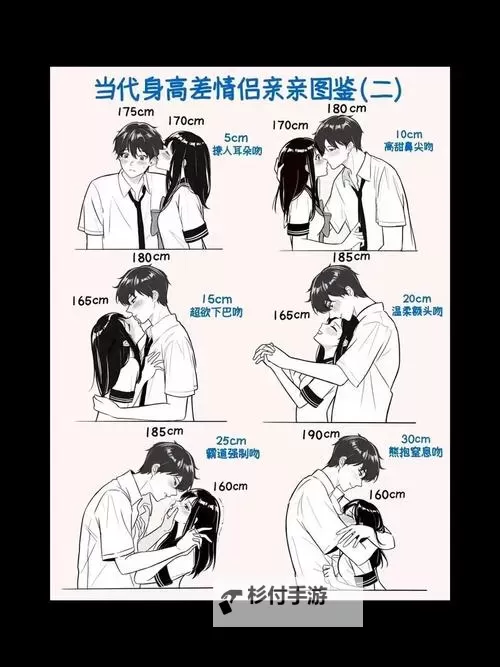 当代身高差情侣亲亲图鉴(二)

175cm
170cm
5cm
撩人耳朵吻

180cm
170cm
10cm
高甜鼻尖吻

180cm
165cm
15cm
超欲下巴吻

185cm
165cm
20cm
温柔额头吻

185cm
25cm
霸道强制吻
160cm

190cm
30cm
熊抱窒息吻
160cm

杉付手游